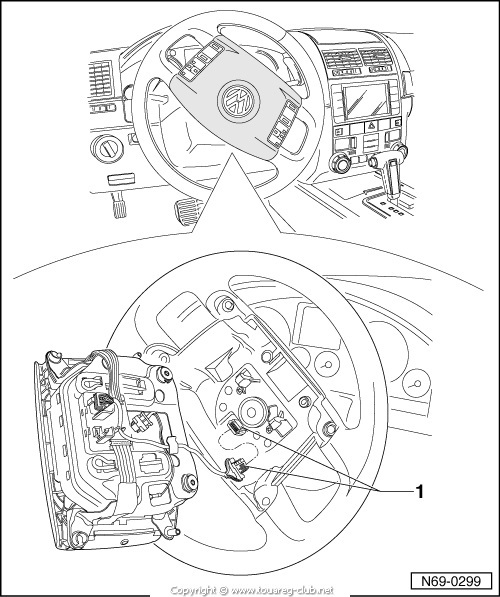 1

N69-0299

Copyright © www.touareg-club.net